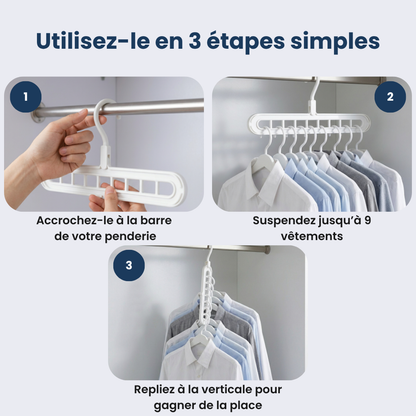 Utilisez-le en 3 étapes simples

1

Accrochez-le à la barre de votre penderie

2

Suspendez jusqu'à 9 vêtements

3

Repliez à la verticale pour gagner de la place