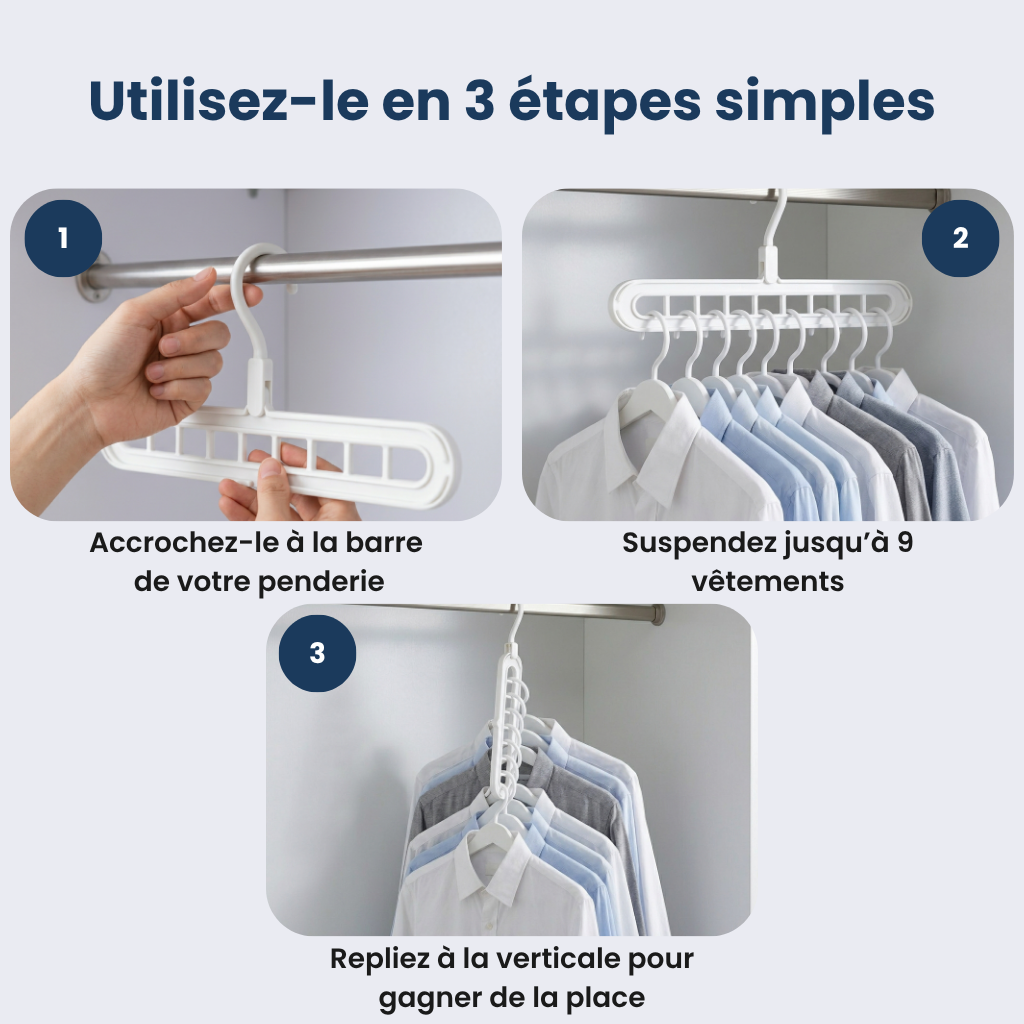 Utilisez-le en 3 étapes simples

1

Accrochez-le à la barre de votre penderie

2

Suspendez jusqu'à 9 vêtements

3

Repliez à la verticale pour gagner de la place